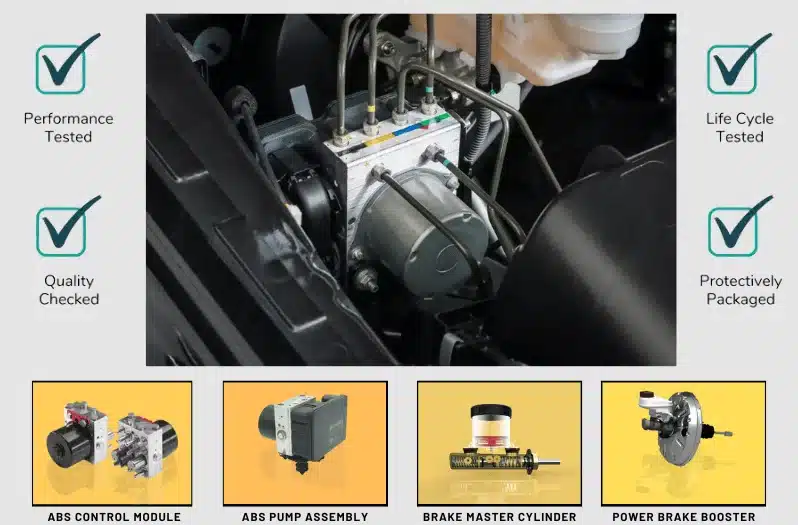 Performance Tested

Quality Checked

Life Cycle Tested

Protectively Packaged

ABS CONTROL MODULE

ABS PUMP ASSEMBLY

BRAKE MASTER CYLINDER

POWER BRAKE BOOSTER